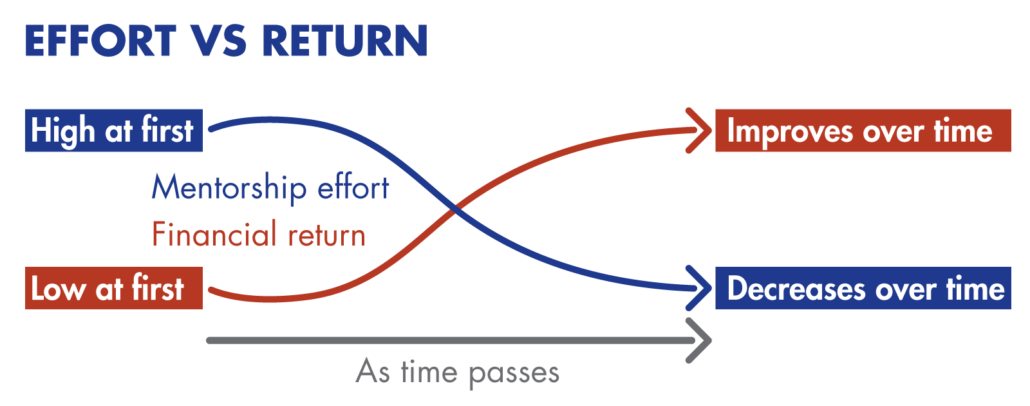 EFFORT VS RETURN

High at first

Improves over time

Mentorship effort

Financial return

Low at first

Decreases over time

As time passes